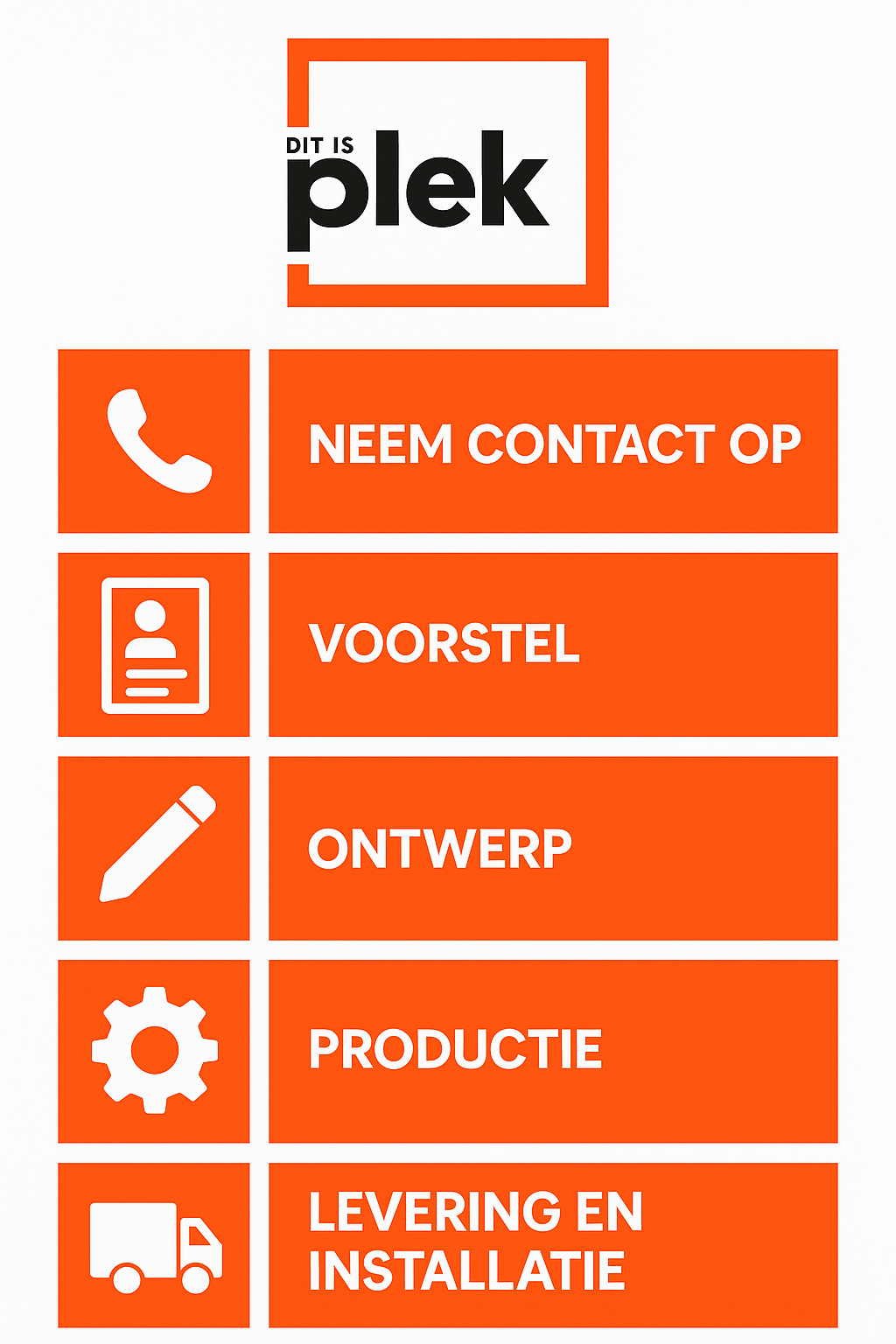 DIT IS
plek

NEEM CONTACT OP

VOORSTEL

ONTWERP

PRODUCTIE

LEVERING EN INSTALLATIE